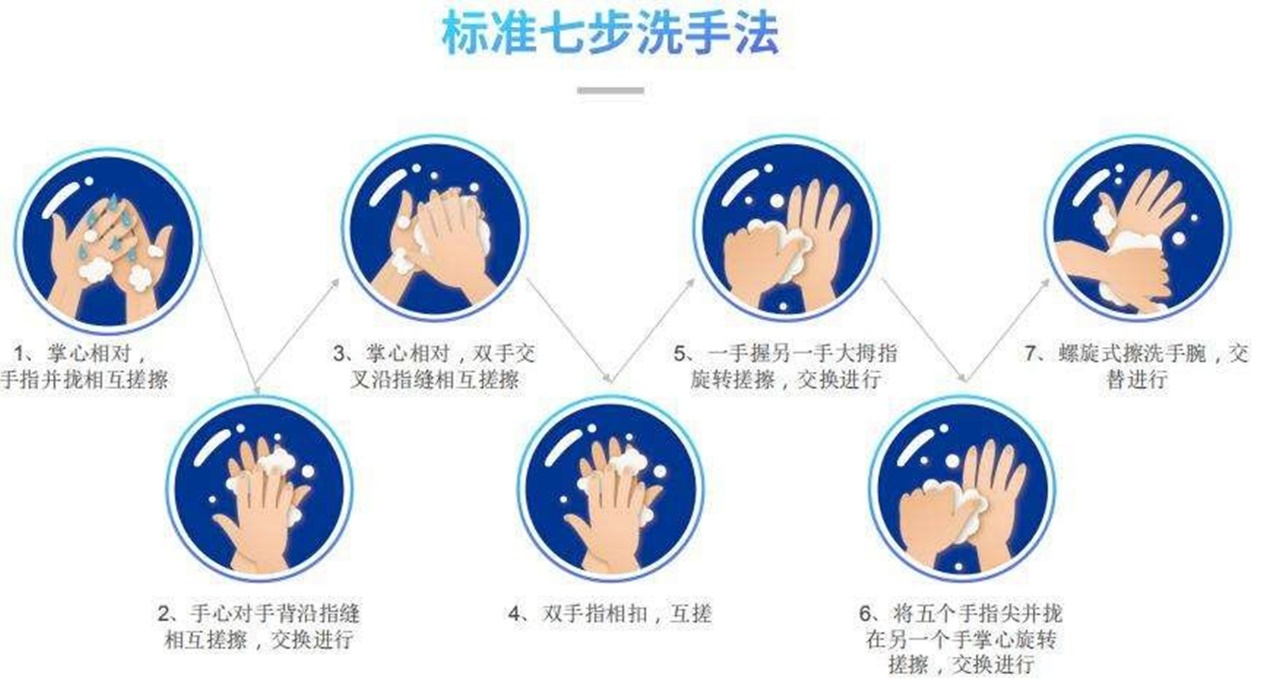 标准七步洗手法

1、掌心相对，手指并拢相互搓擦

2、手心对手背沿指缝相互搓擦，交换进行

3、掌心相对，双手交叉沿指缝相互搓擦

4、双手指相扣，互搓

5、一手握另一手大拇指旋转搓擦，交换进行

6、将五个手指尖并拢在另一个手掌心旋转搓擦，交换进行

7、螺旋式擦洗手腕，交替进行